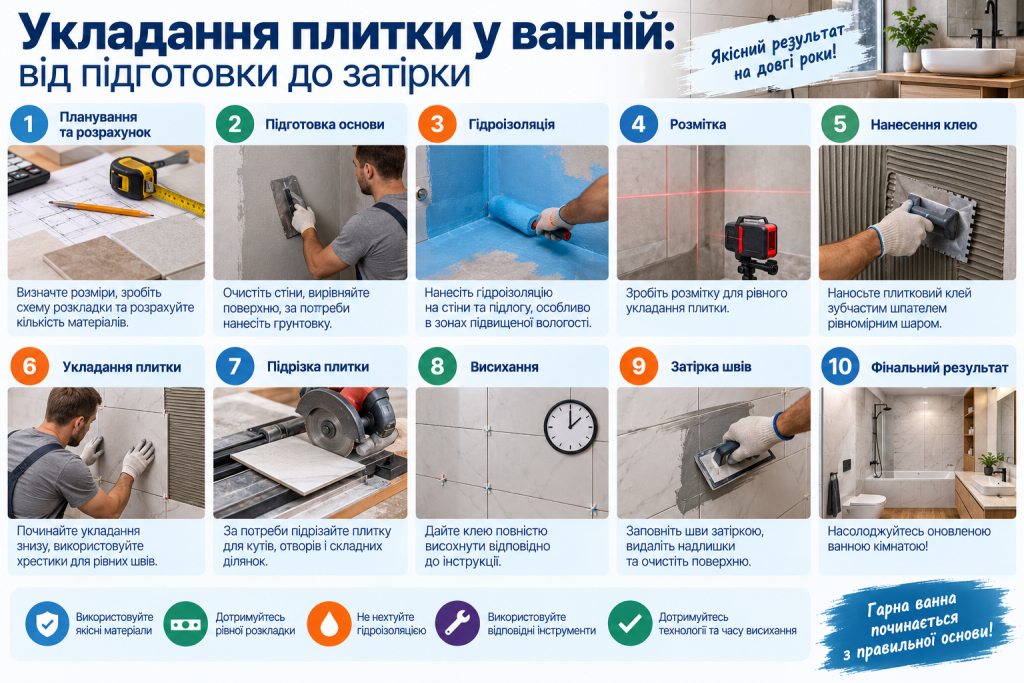 Укладання плитки у ванній:
від підготовки до затірки

Якісний результат на довгі роки!

1 Планування та розрахунок
Визначте розміри, зробіть схему розкладки та розрахуйте кількість матеріалів.

2 Підготовка основи
Очистіть стіни, вирівняйте поверхню, за потреби нанесіть грунтовку.

3 Гідроізоляція
Нанесіть гідроізоляцію на стіни та підлогу, особливо в зонах підвищеної вологості.

4 Розмітка
Зробіть розмітку для рівного укладання плитки.

5 Нанесення клею
Наносьте плитковий клей зубчастим шпателем рівномірним шаром.

6 Укладання плитки
Починайте укладання знизу, використовуйте хрестики для рівних швів.

7 Підрізка плитки
За потреби підрізайте плитку для кутів, отворів і складних ділянок.

8 Висихання
Дайте клею повністю висохнути відповідно до інструкції.

9 Затірка швів
Заповніть шви затіркою, видаліть надлишки та очистіть поверхню.

10 Фінальний результат
Насолоджуйтесь оновленою ванною кімнатою!

Використовуйте якісні матеріали
Дотримуйтесь рівної розкладки
Не нехтуйте гідроізоляцією
Використовуйте відповідні інструменти
Дотримуйтесь технології та часу висихання

Гарна ванна починається з правильної основи!